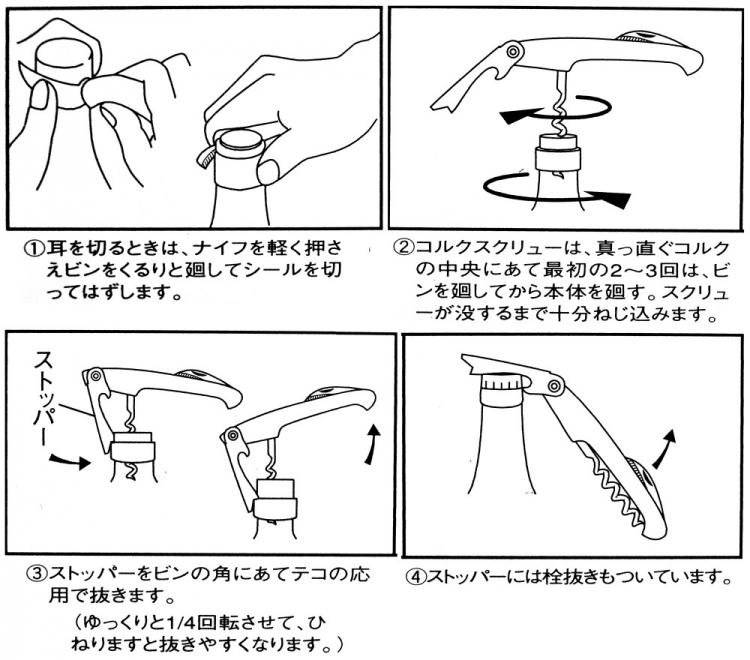 ①耳を切るときは、ナイフを軽く押さえビンをくるりと廻してシールを切ってはずします。

②コルクスクリューは、真っ直ぐコルクの中央にあて最初の2～3回は、ビンを廻してから本体を廻す。スクリューが没するまで十分ねじ込みます。

ストッパー

③ストッパーをビンの角にあてテコの応用で抜きます。
（ゆっくりと1/4回転させて、ひねりますと抜きやすくなります。）

④ストッパーには栓抜きもついています。